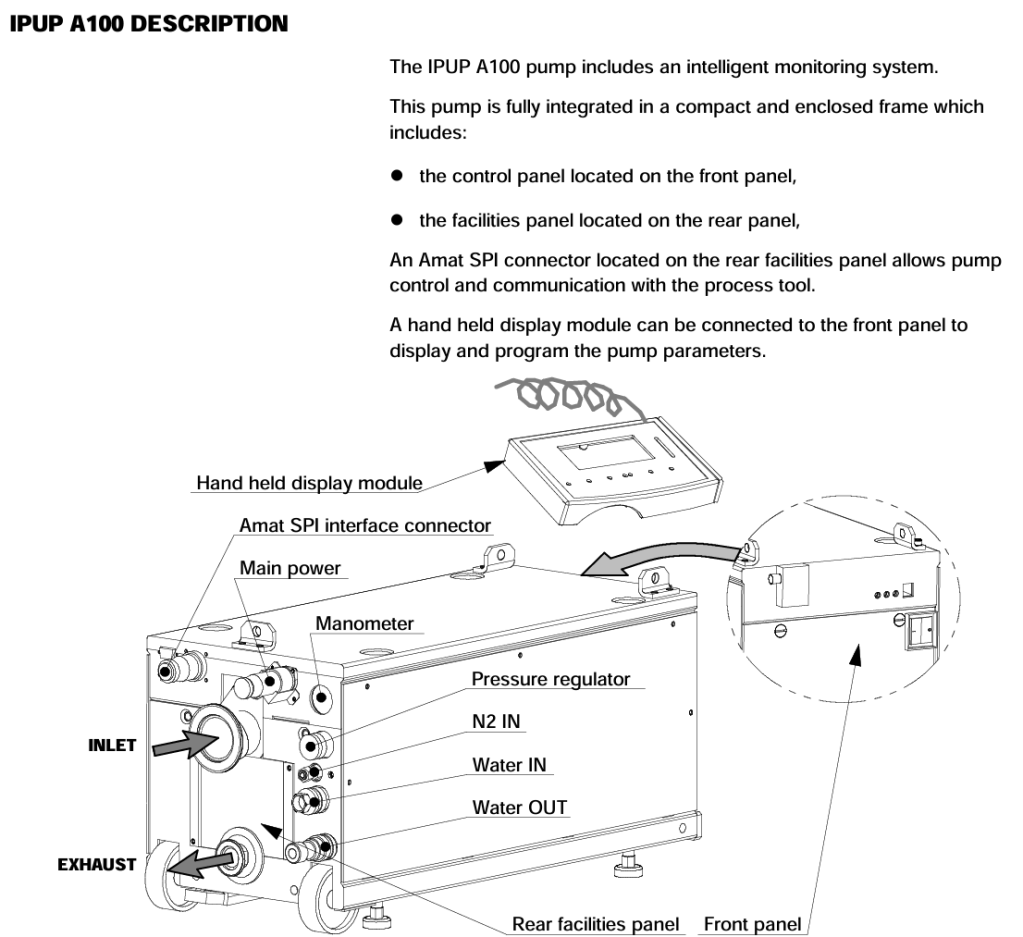 IPUP A100 DESCRIPTION

The IPUP A100 pump includes an intelligent monitoring system.

This pump is fully integrated in a compact and enclosed frame which includes:

● the control panel located on the front panel,

● the facilities panel located on the rear panel,

An Amat SPI connector located on the rear facilities panel allows pump control and communication with the process tool.

A hand held display module can be connected to the front panel to display and program the pump parameters.

Hand held display module
Amat SPI interface connector
Main power
Manometer
Pressure regulator
N2 IN
Water IN
Water OUT
INLET
EXHAUST
Rear facilities panel
Front panel