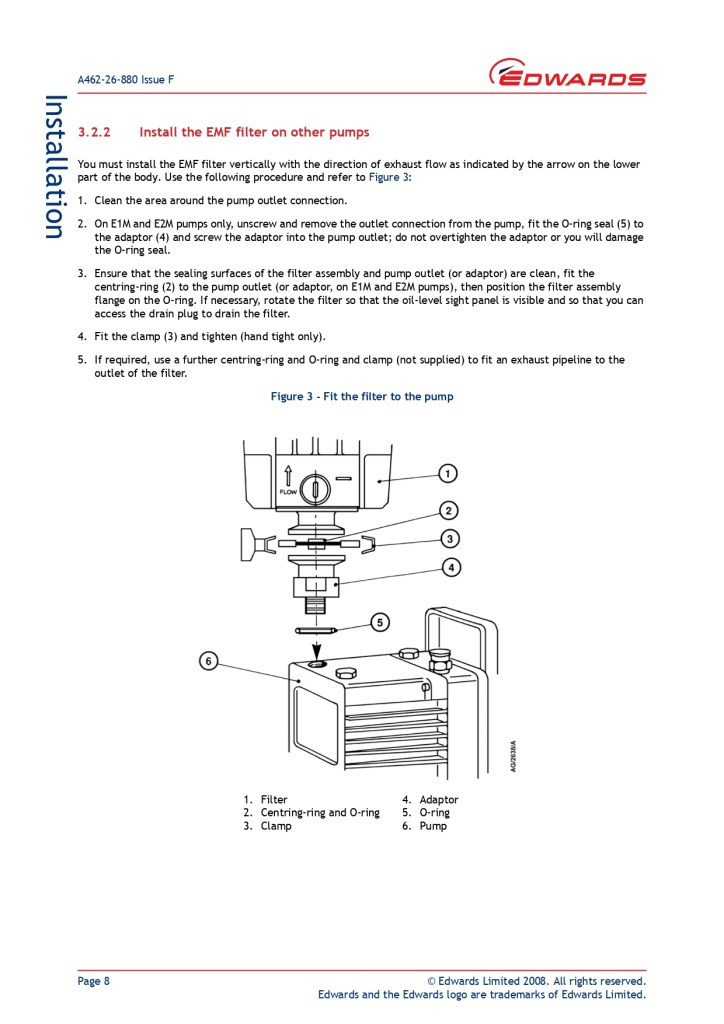 A462-26-880 Issue F

EDWARDS

Installation

3.2.2 Install the EMF filter on other pumps

You must install the EMF filter vertically with the direction of exhaust flow as indicated by the arrow on the lower part of the body. Use the following procedure and refer to Figure 3:

1. Clean the area around the pump outlet connection.

2. On E1M and E2M pumps only, unscrew and remove the outlet connection from the pump, fit the O-ring seal (5) to the adaptor (4) and screw the adaptor into the pump outlet; do not overtighten the adaptor or you will damage the O-ring seal.

3. Ensure that the sealing surfaces of the filter assembly and pump outlet (or adaptor) are clean, fit the centring-ring (2) to the pump outlet (or adaptor, on E1M and E2M pumps), then position the filter assembly flange on the O-ring. If necessary, rotate the filter so that the oil-level sight panel is visible and so that you can access the drain plug to drain the filter.

4. Fit the clamp (3) and tighten (hand tight only).

5. If required, use a further centring-ring and O-ring and clamp (not supplied) to fit an exhaust pipeline to the outlet of the filter.

Figure 3 - Fit the filter to the pump

FLOW

1
2
3
4
5
6

AG/2638/A

1. Filter
2. Centring-ring and O-ring
3. Clamp
4. Adaptor
5. O-ring
6. Pump

Page 8

© Edwards Limited 2008. All rights reserved.
Edwards and the Edwards logo are trademarks of Edwards Limited.