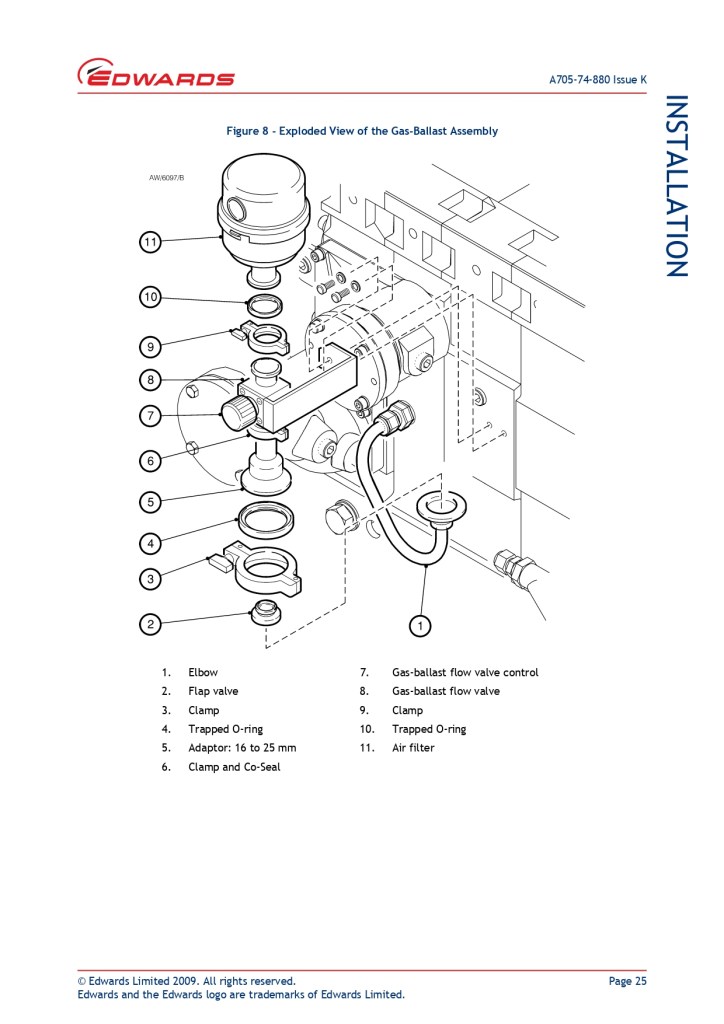 EDWARDS

A705-74-880 Issue K

INSTALLATION

Figure 8 - Exploded View of the Gas-Ballast Assembly

AW/6097/B

11
10
9
8
7
6
5
4
3
2
1

1. Elbow
2. Flap valve
3. Clamp
4. Trapped O-ring
5. Adaptor: 16 to 25 mm
6. Clamp and Co-Seal

7. Gas-ballast flow valve control
8. Gas-ballast flow valve
9. Clamp
10. Trapped O-ring
11. Air filter

© Edwards Limited 2009. All rights reserved.
Edwards and the Edwards logo are trademarks of Edwards Limited.

Page 25