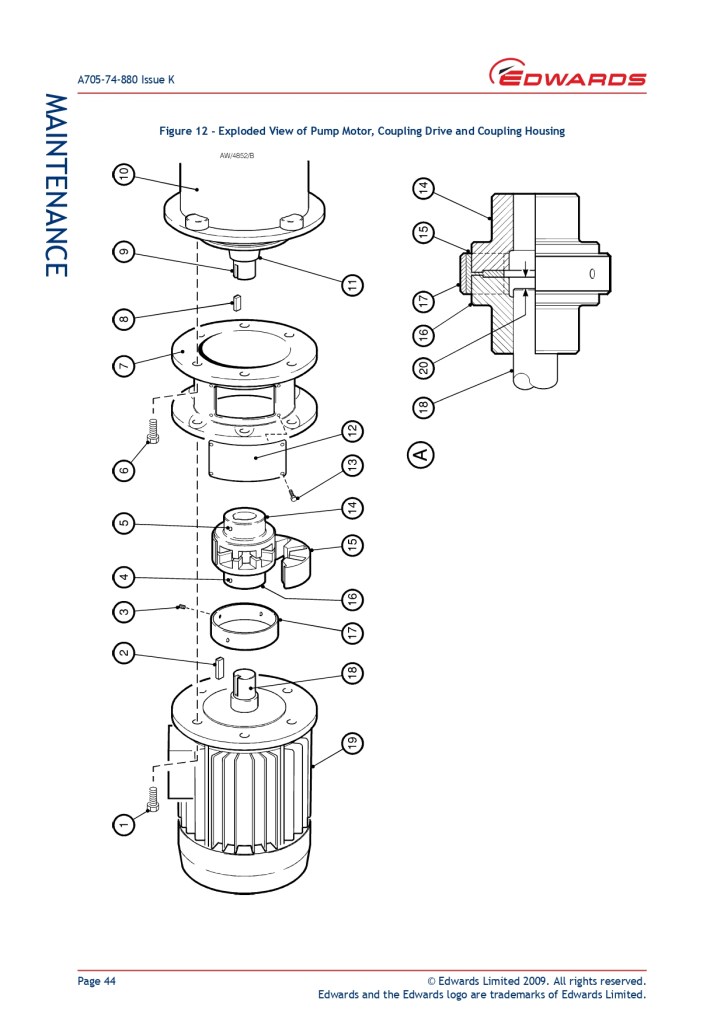 A705-74-880 Issue K

EDWARDS

MAINTENANCE

Figure 12 - Exploded View of Pump Motor, Coupling Drive and Coupling Housing

AW/4852/B

10
9
8
7
6
5
4
3
2
1
11
12
13
14
15
16
17
18
19

14
15
17
16
20
18
A

Page 44

© Edwards Limited 2009. All rights reserved.
Edwards and the Edwards logo are trademarks of Edwards Limited.