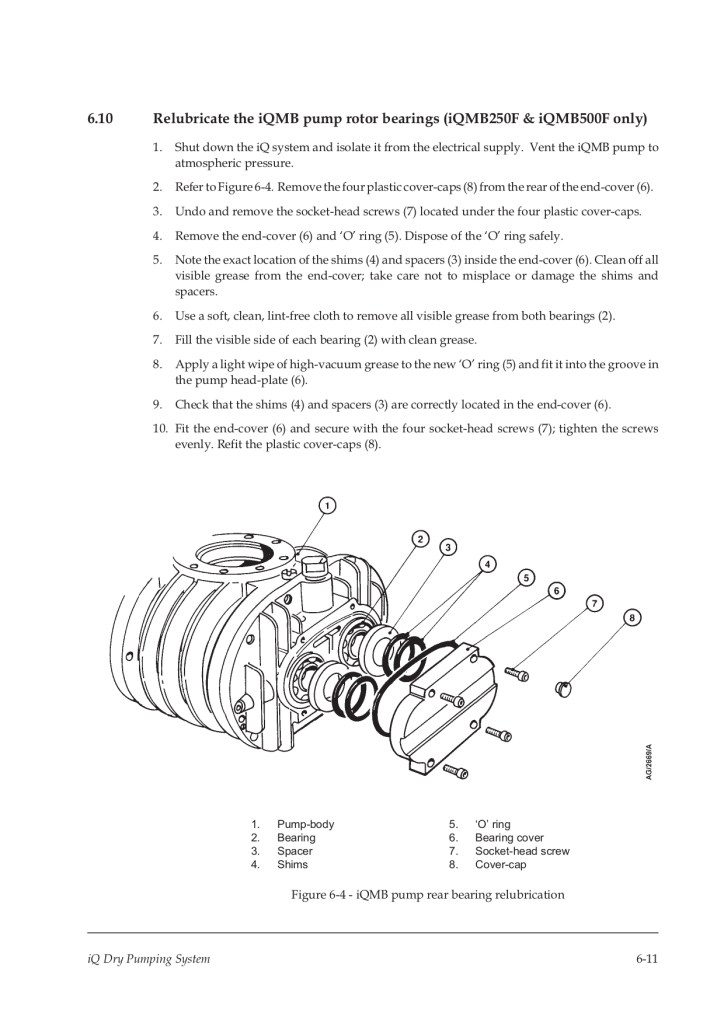 6.10 Relubricate the iQMB pump rotor bearings (iQMB250F & iQMB500F only)

1. Shut down the iQ system and isolate it from the electrical supply. Vent the iQMB pump to atmospheric pressure.

2. Refer to Figure 6-4. Remove the four plastic cover-caps (8) from the rear of the end-cover (6).

3. Undo and remove the socket-head screws (7) located under the four plastic cover-caps.

4. Remove the end-cover (6) and 'O' ring (5). Dispose of the 'O' ring safely.

5. Note the exact location of the shims (4) and spacers (3) inside the end-cover (6). Clean off all visible grease from the end-cover; take care not to misplace or damage the shims and spacers.

6. Use a soft, clean, lint-free cloth to remove all visible grease from both bearings (2).

7. Fill the visible side of each bearing (2) with clean grease.

8. Apply a light wipe of high-vacuum grease to the new 'O' ring (5) and fit it into the groove in the pump head-plate (6).

9. Check that the shims (4) and spacers (3) are correctly located in the end-cover (6).

10. Fit the end-cover (6) and secure with the four socket-head screws (7); tighten the screws evenly. Refit the plastic cover-caps (8).

1
2
3
4
5
6
7
8
AG/2669/A

1. Pump-body
2. Bearing
3. Spacer
4. Shims
5. 'O' ring
6. Bearing cover
7. Socket-head screw
8. Cover-cap

Figure 6-4 - iQMB pump rear bearing relubrication

iQ Dry Pumping System
6-11