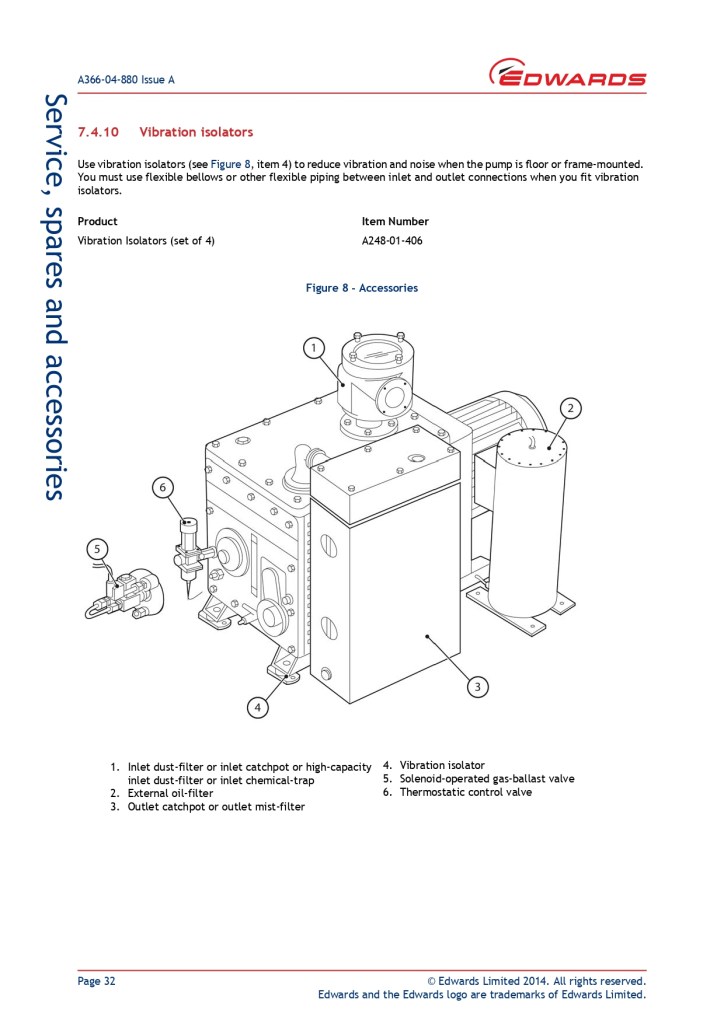 A366-04-880 Issue A

EDWARDS

Service, spares and accessories

7.4.10 Vibration isolators

Use vibration isolators (see Figure 8, item 4) to reduce vibration and noise when the pump is floor or frame-mounted. You must use flexible bellows or other flexible piping between inlet and outlet connections when you fit vibration isolators.

| Product | Item Number |
|---|---|
| Vibration Isolators (set of 4) | A248-01-406 |

Figure 8 - Accessories

1
2
6
5
3
4

1. Inlet dust-filter or inlet catchpot or high-capacity inlet dust-filter or inlet chemical-trap
2. External oil-filter
3. Outlet catchpot or outlet mist-filter
4. Vibration isolator
5. Solenoid-operated gas-ballast valve
6. Thermostatic control valve

Page 32

© Edwards Limited 2014. All rights reserved.
Edwards and the Edwards logo are trademarks of Edwards Limited.