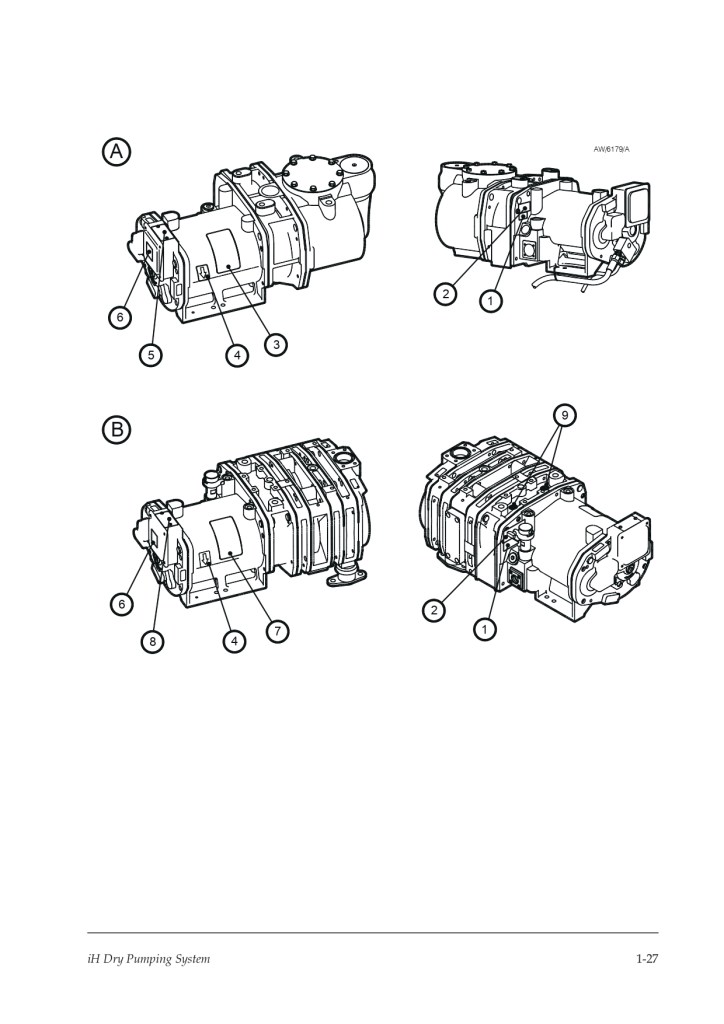 A

AW/6179/A

6
5
4
3

2
1

B

9

6
8
4
7

2
1

iH Dry Pumping System

1-27