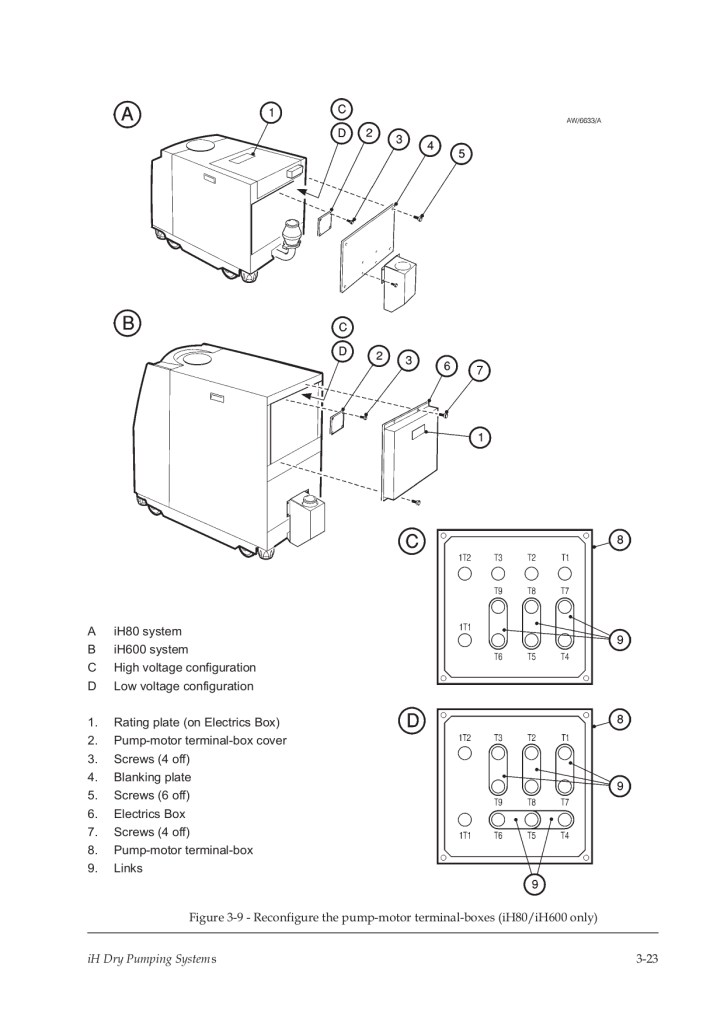 A
1
C
D
2
3
4
5
AW/6633/A

B
C
D
2
3
6
7
1

C
8
1T2 T3 T2 T1
T9 T8 T7
1T1
9
T6 T5 T4

D
8
1T2 T3 T2 T1
9
T9 T8 T7
1T1 T6 T5 T4
9

A iH80 system
B iH600 system
C High voltage configuration
D Low voltage configuration

1. Rating plate (on Electrics Box)
2. Pump-motor terminal-box cover
3. Screws (4 off)
4. Blanking plate
5. Screws (6 off)
6. Electrics Box
7. Screws (4 off)
8. Pump-motor terminal-box
9. Links

Figure 3-9 - Reconfigure the pump-motor terminal-boxes (iH80/iH600 only)

iH Dry Pumping Systems

3-23