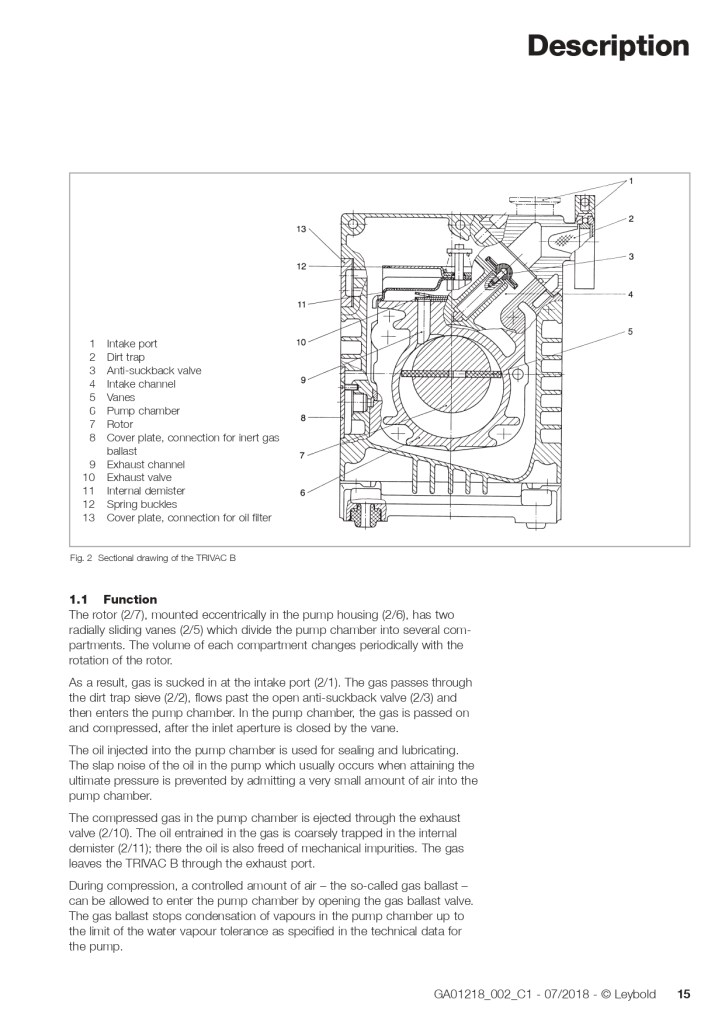 Description

1 Intake port
2 Dirt trap
3 Anti-suckback valve
4 Intake channel
5 Vanes
6 Pump chamber
7 Rotor
8 Cover plate, connection for inert gas ballast
9 Exhaust channel
10 Exhaust valve
11 Internal demister
12 Spring buckles
13 Cover plate, connection for oil filter

13
12
11
10
9
8
7
6
1
2
3
4
5

Fig. 2 Sectional drawing of the TRIVAC B

1.1 Function
The rotor (2/7), mounted eccentrically in the pump housing (2/6), has two radially sliding vanes (2/5) which divide the pump chamber into several compartments. The volume of each compartment changes periodically with the rotation of the rotor.

As a result, gas is sucked in at the intake port (2/1). The gas passes through the dirt trap sieve (2/2), flows past the open anti-suckback valve (2/3) and then enters the pump chamber. In the pump chamber, the gas is passed on and compressed, after the inlet aperture is closed by the vane.

The oil injected into the pump chamber is used for sealing and lubricating. The slap noise of the oil in the pump which usually occurs when attaining the ultimate pressure is prevented by admitting a very small amount of air into the pump chamber.

The compressed gas in the pump chamber is ejected through the exhaust valve (2/10). The oil entrained in the gas is coarsely trapped in the internal demister (2/11); there the oil is also freed of mechanical impurities. The gas leaves the TRIVAC B through the exhaust port.

During compression, a controlled amount of air – the so-called gas ballast – can be allowed to enter the pump chamber by opening the gas ballast valve. The gas ballast stops condensation of vapours in the pump chamber up to the limit of the water vapour tolerance as specified in the technical data for the pump.

GA01218_002_C1 - 07/2018 - © Leybold 15