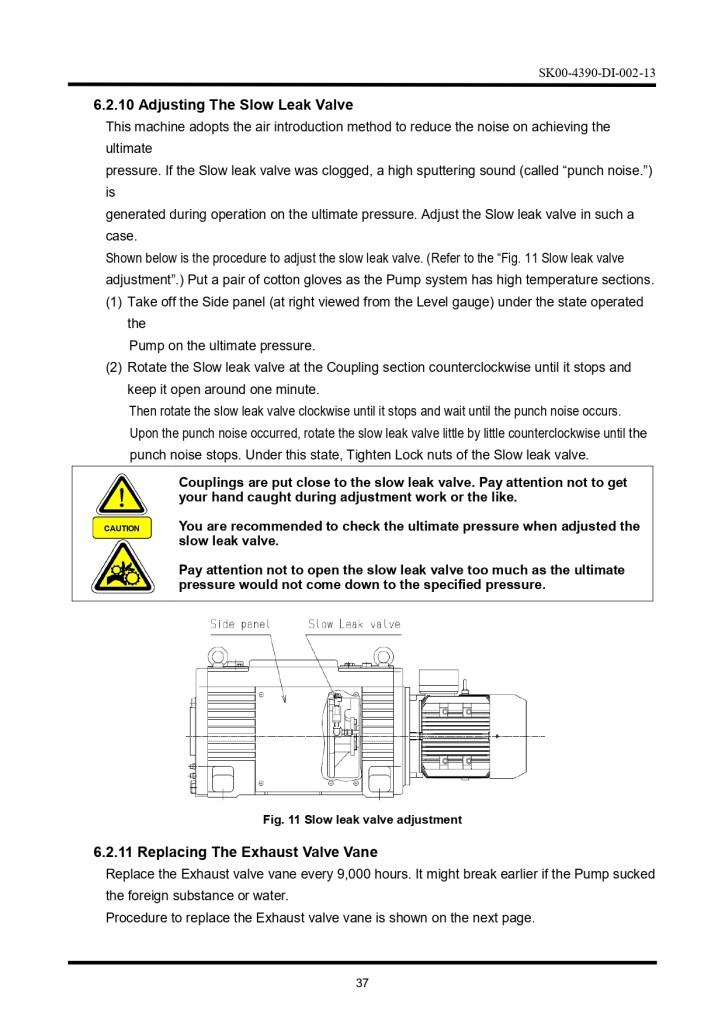 SK00-4390-DI-002-13

6.2.10 Adjusting The Slow Leak Valve

This machine adopts the air introduction method to reduce the noise on achieving the ultimate pressure. If the Slow leak valve was clogged, a high sputtering sound (called “punch noise.”) is generated during operation on the ultimate pressure. Adjust the Slow leak valve in such a case.

Shown below is the procedure to adjust the slow leak valve. (Refer to the “Fig. 11 Slow leak valve adjustment”.) Put a pair of cotton gloves as the Pump system has high temperature sections.

(1) Take off the Side panel (at right viewed from the Level gauge) under the state operated the Pump on the ultimate pressure.

(2) Rotate the Slow leak valve at the Coupling section counterclockwise until it stops and keep it open around one minute.

Then rotate the slow leak valve clockwise until it stops and wait until the punch noise occurs. Upon the punch noise occurred, rotate the slow leak valve little by little counterclockwise until the punch noise stops. Under this state, Tighten Lock nuts of the Slow leak valve.

CAUTION

Couplings are put close to the slow leak valve. Pay attention not to get your hand caught during adjustment work or the like.

You are recommended to check the ultimate pressure when adjusted the slow leak valve.

Pay attention not to open the slow leak valve too much as the ultimate pressure would not come down to the specified pressure.

Side panel Slow Leak valve

Fig. 11 Slow leak valve adjustment

6.2.11 Replacing The Exhaust Valve Vane

Replace the Exhaust valve vane every 9,000 hours. It might break earlier if the Pump sucked the foreign substance or water.

Procedure to replace the Exhaust valve vane is shown on the next page.

37