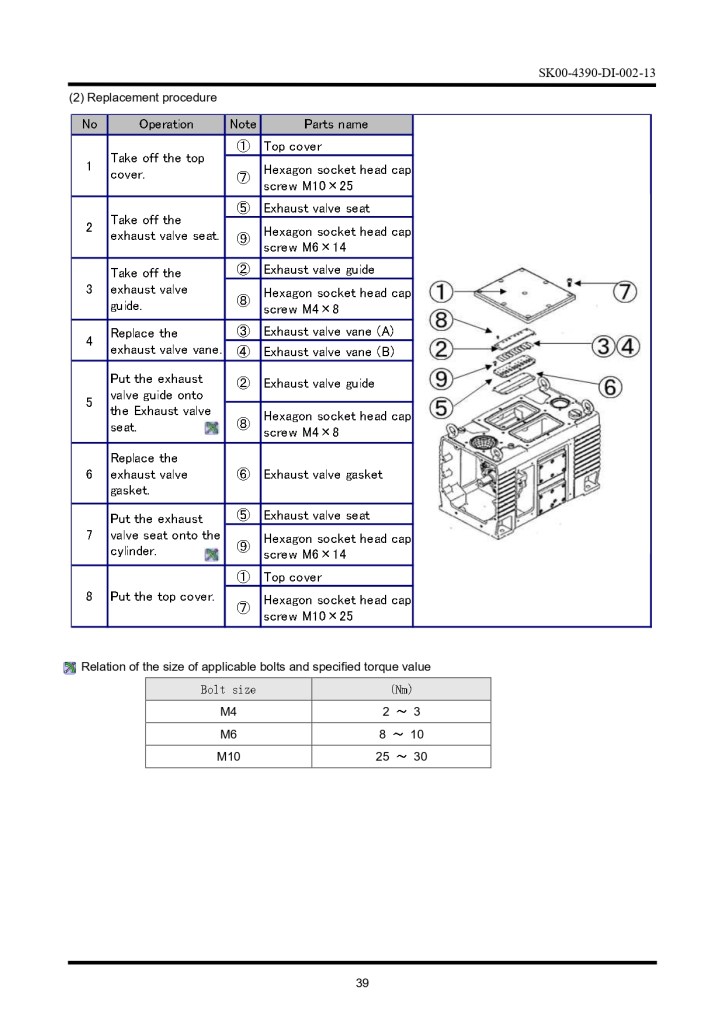 SK00-4390-DI-002-13

(2) Replacement procedure

| No | Operation | Note | Parts name |
|---|---|---|---|
| 1 | Take off the top cover. | ① | Top cover |
| | | ⑦ | Hexagon socket head cap screw M10×25 |
| 2 | Take off the exhaust valve seat. | ⑤ | Exhaust valve seat |
| | | ⑨ | Hexagon socket head cap screw M6×14 |
| 3 | Take off the exhaust valve guide. | ② | Exhaust valve guide |
| | | ⑧ | Hexagon socket head cap screw M4×8 |
| 4 | Replace the exhaust valve vane. | ③ | Exhaust valve vane (A) |
| | | ④ | Exhaust valve vane (B) |
| 5 | Put the exhaust valve guide onto the Exhaust valve seat. | ② | Exhaust valve guide |
| | | ⑧ | Hexagon socket head cap screw M4×8 |
| 6 | Replace the exhaust valve gasket. | ⑥ | Exhaust valve gasket |
| 7 | Put the exhaust valve seat onto the cylinder. | ⑤ | Exhaust valve seat |
| | | ⑨ | Hexagon socket head cap screw M6×14 |
| 8 | Put the top cover. | ① | Top cover |
| | | ⑦ | Hexagon socket head cap screw M10×25 |

① ⑦ ⑧ ② ③④ ⑨ ⑥ ⑤

Relation of the size of applicable bolts and specified torque value

| Bolt size | (Nm) |
|---|---|
| M4 | 2 ～ 3 |
| M6 | 8 ～ 10 |
| M10 | 25 ～ 30 |

39